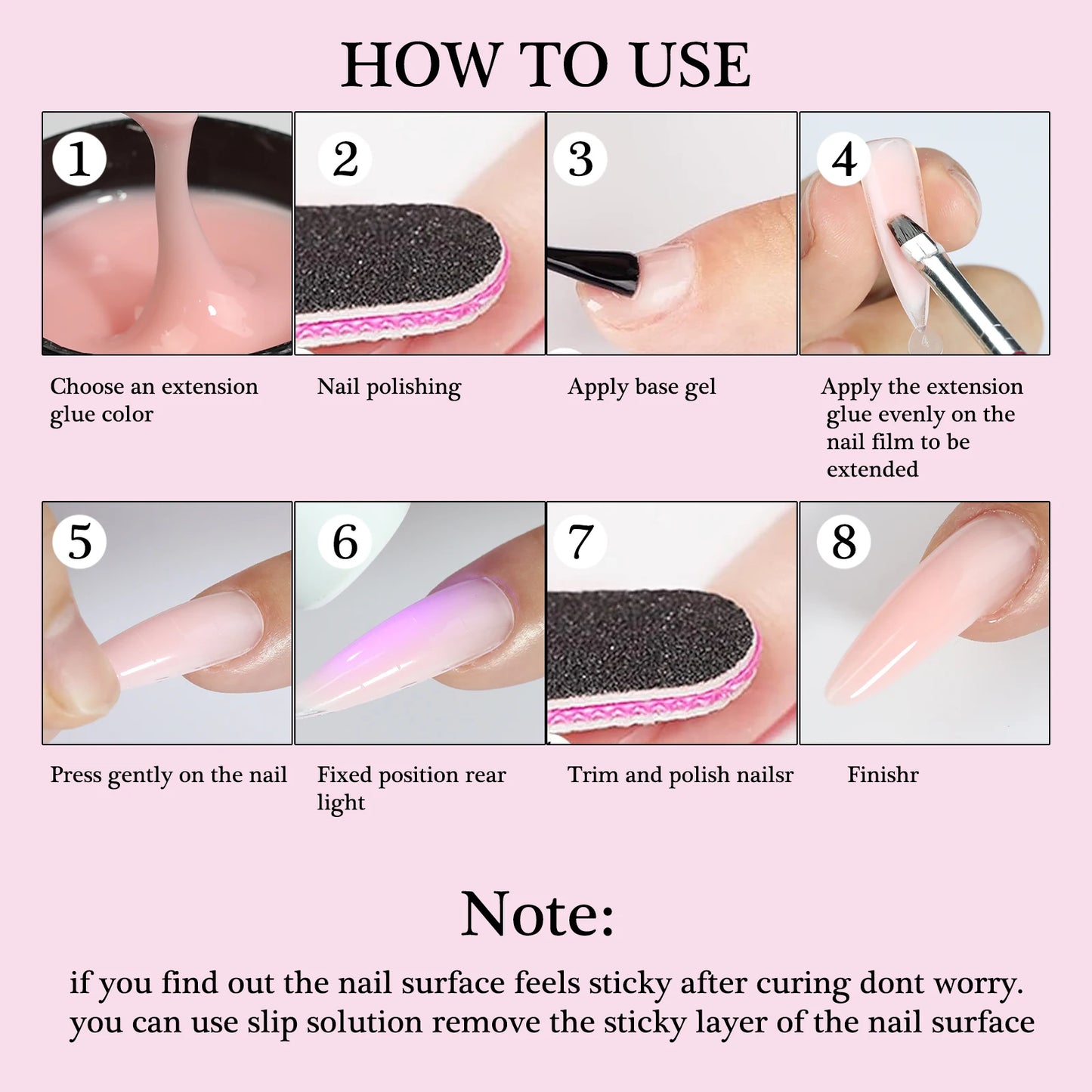 HOW TO USE

1

Choose an extension glue color

2

Nail polishing

3

Apply base gel

4

Apply the extension glue evenly on the nail film to be extended

5

Press gently on the nail

6

Fixed position rear light

7

Trim and polish nailsr

8

Finishr

Note:

if you find out the nail surface feels sticky after curing dont worry. you can use slip solution remove the sticky layer of the nail surface