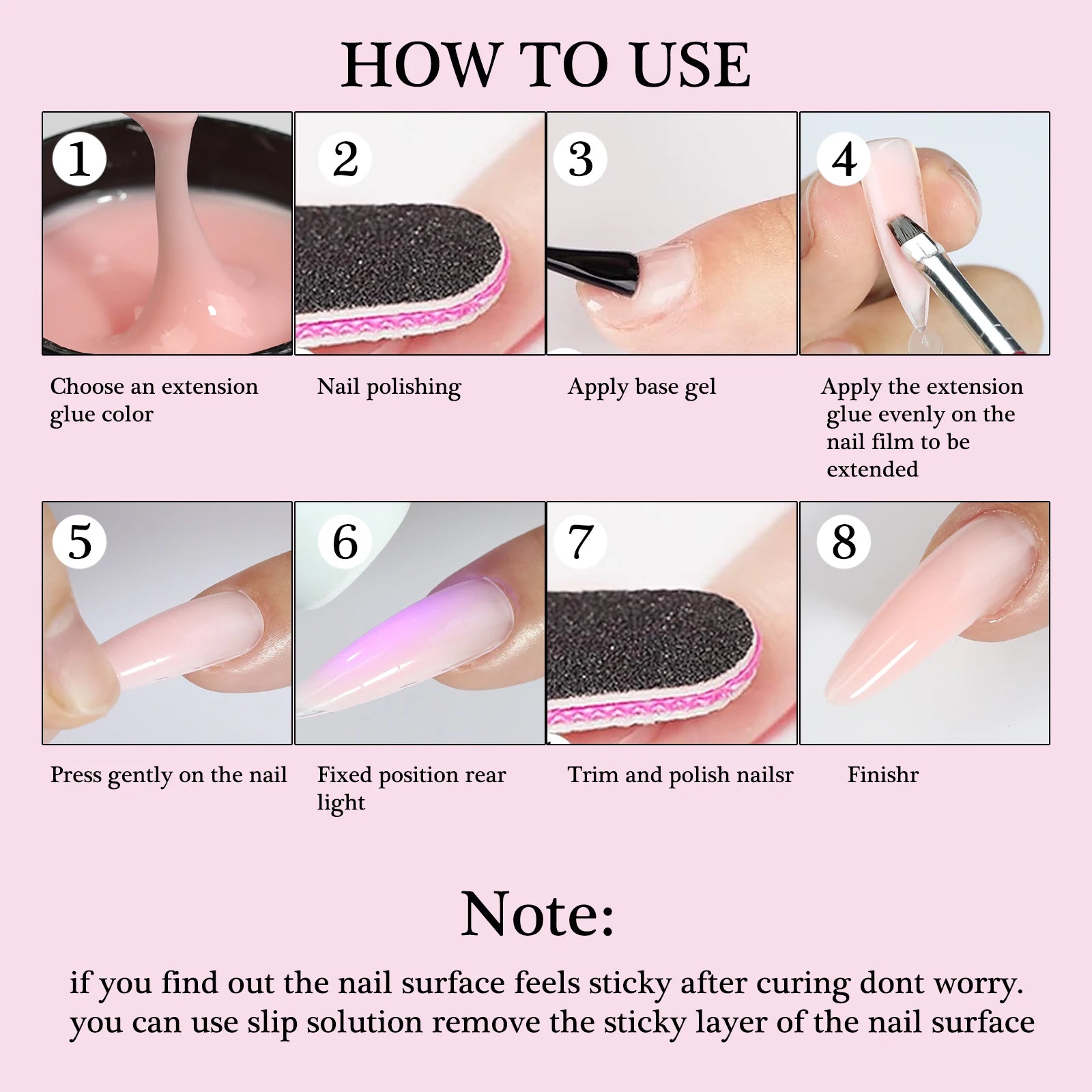 HOW TO USE

1

Choose an extension glue color

2

Nail polishing

3

Apply base gel

4

Apply the extension glue evenly on the nail film to be extended

5

Press gently on the nail

6

Fixed position rear light

7

Trim and polish nailsr

8

Finishr

Note:

if you find out the nail surface feels sticky after curing dont worry. you can use slip solution remove the sticky layer of the nail surface